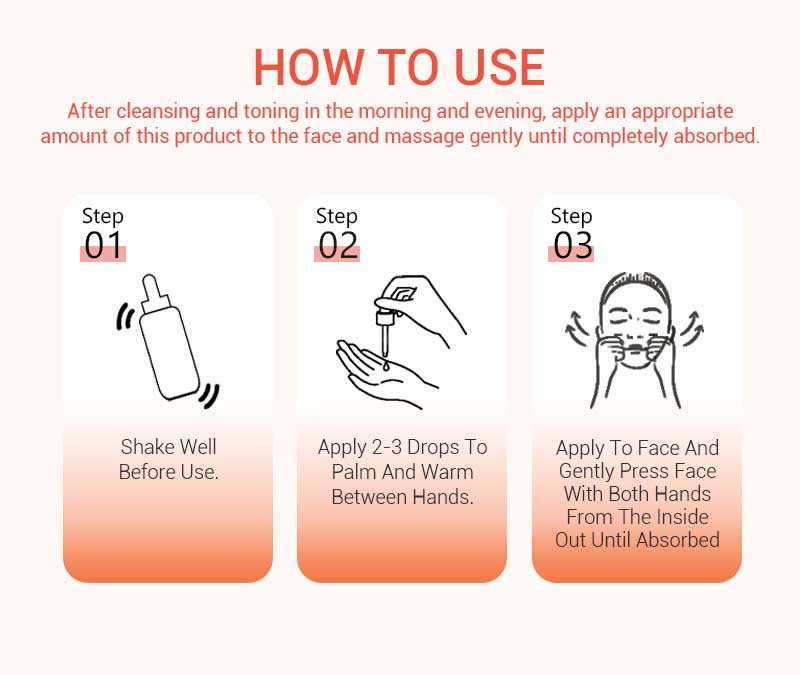 HOW TO USE

After cleansing and toning in the morning and evening, apply an appropriate amount of this product to the face and massage gently until completely absorbed.

Step
01

Shake Well Before Use.

Step
02

Apply 2-3 Drops To Palm And Warm Between Hands.

Step
03

Apply To Face And Gently Press Face With Both Hands From The Inside Out Until Absorbed