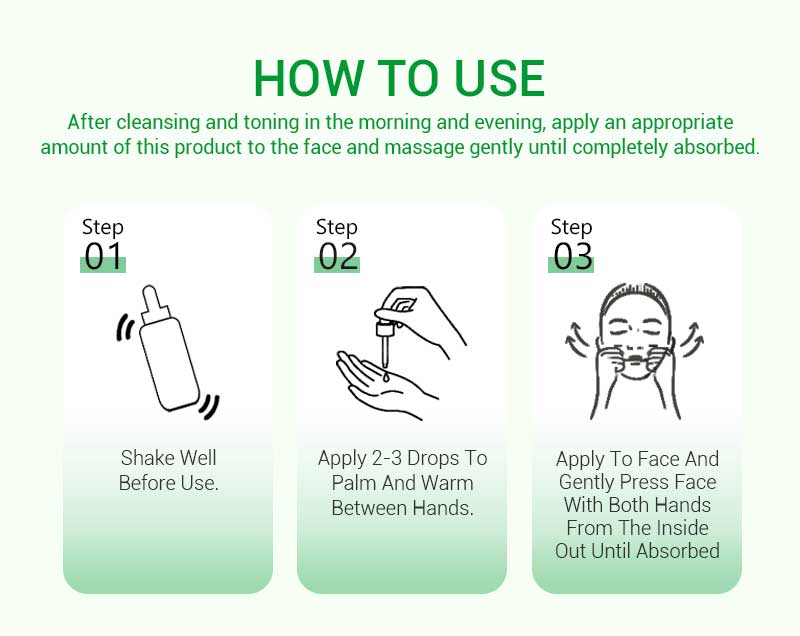 HOW TO USE

After cleansing and toning in the morning and evening, apply an appropriate amount of this product to the face and massage gently until completely absorbed.

Step
01

Shake Well Before Use.

Step
02

Apply 2-3 Drops To Palm And Warm Between Hands.

Step
03

Apply To Face And Gently Press Face With Both Hands From The Inside Out Until Absorbed