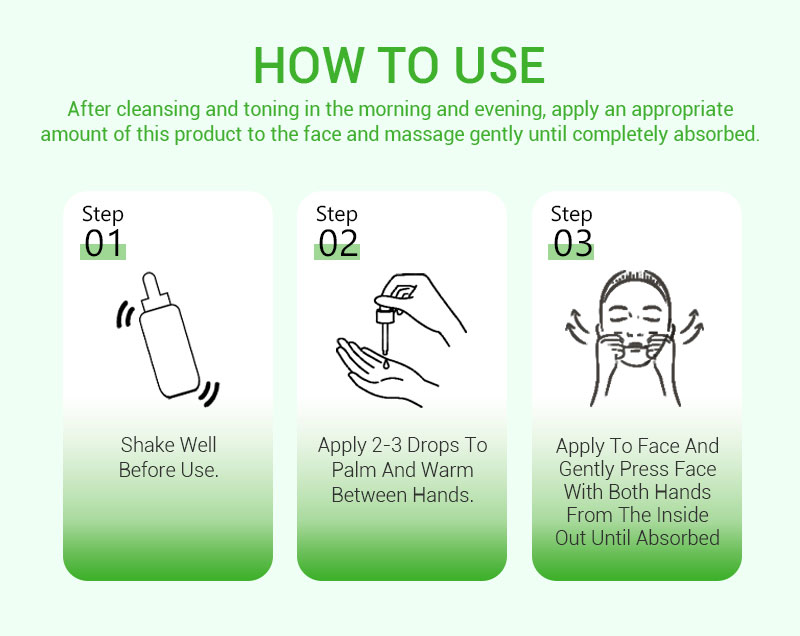 HOW TO USE

After cleansing and toning in the morning and evening, apply an appropriate amount of this product to the face and massage gently until completely absorbed.

Step
01

Shake Well Before Use.

Step
02

Apply 2-3 Drops To Palm And Warm Between Hands.

Step
03

Apply To Face And Gently Press Face With Both Hands From The Inside Out Until Absorbed