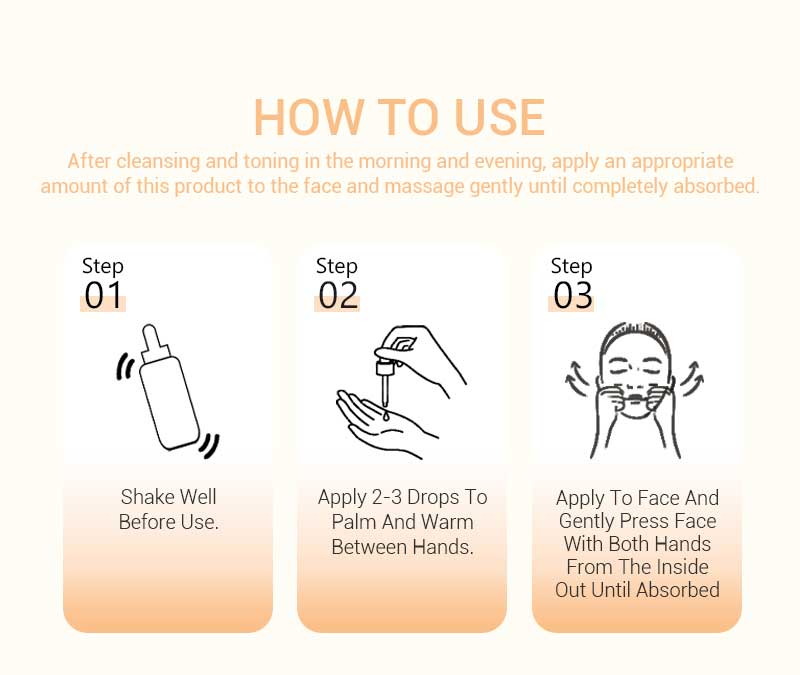 HOW TO USE

After cleansing and toning in the morning and evening, apply an appropriate amount of this product to the face and massage gently until completely absorbed.

Step
01

Shake Well Before Use.

Step
02

Apply 2-3 Drops To Palm And Warm Between Hands.

Step
03

Apply To Face And Gently Press Face With Both Hands From The Inside Out Until Absorbed