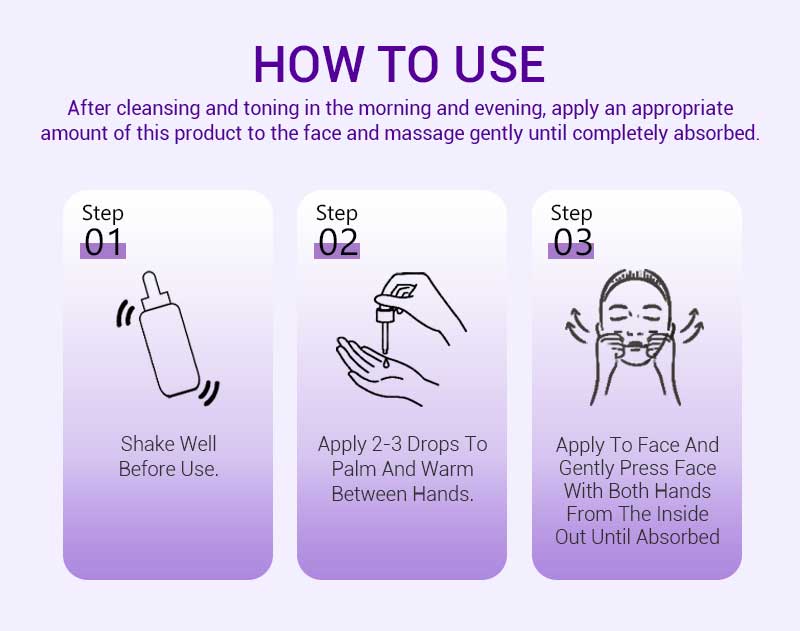 HOW TO USE

After cleansing and toning in the morning and evening, apply an appropriate amount of this product to the face and massage gently until completely absorbed.

Step
01

Shake Well Before Use.

Step
02

Apply 2-3 Drops To Palm And Warm Between Hands.

Step
03

Apply To Face And Gently Press Face With Both Hands From The Inside Out Until Absorbed